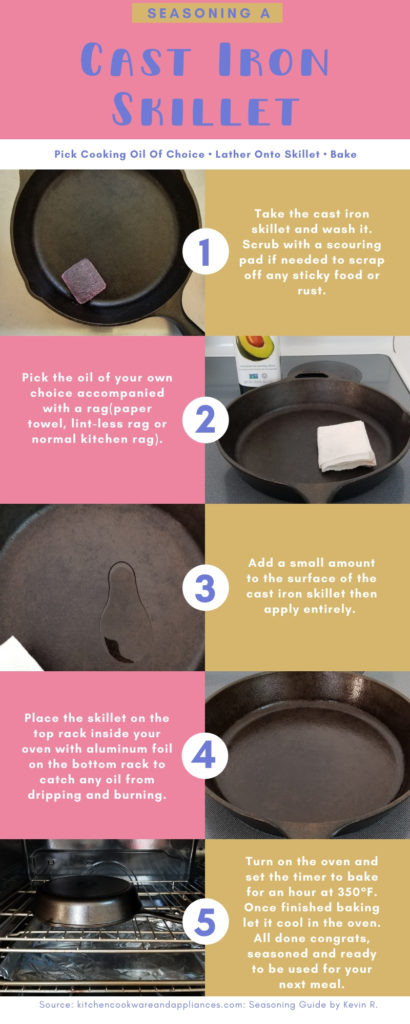 SEASONING A

Cast Iron Skillet

Pick Cooking Oil Of Choice • Lather Onto Skillet • Bake

1

Take the cast iron skillet and wash it. Scrub with a scouring pad if needed to scrap off any sticky food or rust.

Pick the oil of your own choice accompanied with a rag(paper towel, lint-less rag or normal kitchen rag).

2

3

Add a small amount to the surface of the cast iron skillet then apply entirely.

Place the skillet on the top rack inside your oven with aluminum foil on the bottom rack to catch any oil from dripping and burning.

4

5

Turn on the oven and set the timer to bake for an hour at 350°F. Once finished baking let it cool in the oven. All done congrats, seasoned and ready to be used for your next meal.

Source: kitchencookwareandappliances.com: Seasoning Guide by Kevin R.